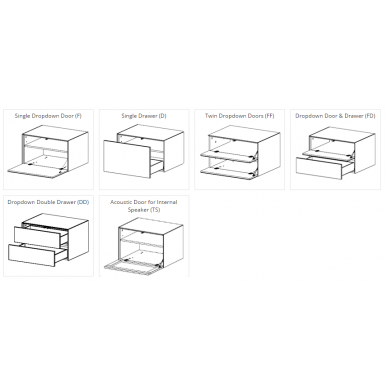 Single Dropdown Door (F)

Single Drawer (D)

Twin Dropdown Doors (FF)

Dropdown Door & Drawer (FD)

Dropdown Double Drawer (DD)

Acoustic Door for Internal Speaker (TS)